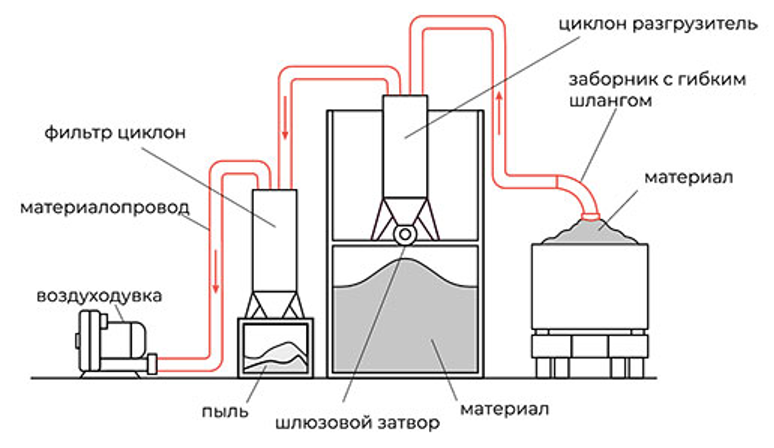 циклон разгрузитель

заборник с гибким шлангом

фильтр циклон

материал

материалопровод

воздуходувка

пыль

шлюзовой затвор

материал